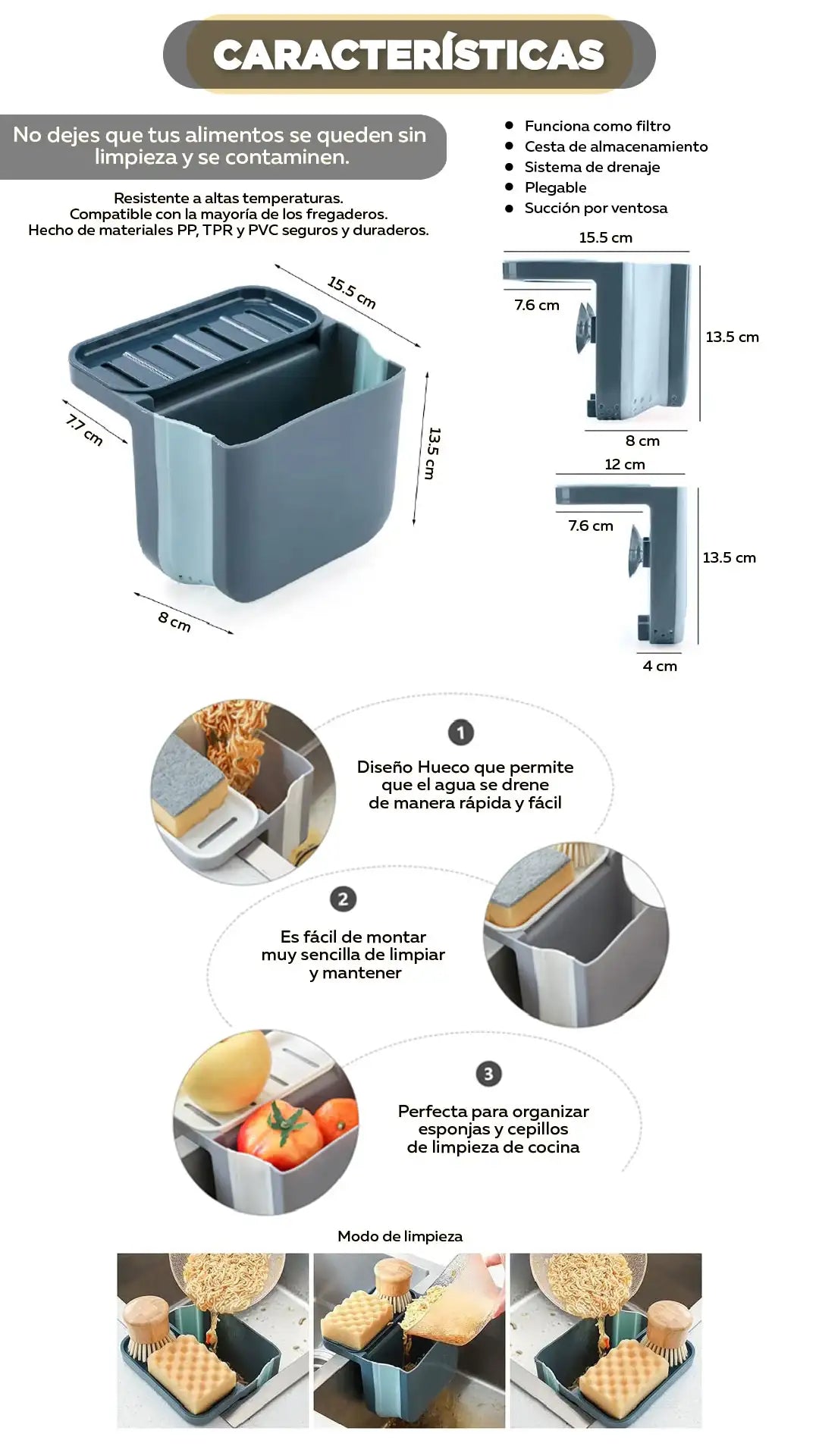 CARACTERÍSTICAS

No dejes que tus alimentos se queden sin limpieza y se contaminen.

Resistente a altas temperaturas.
Compatible con la mayoría de los fregaderos.
Hecho de materiales PP, TPR y PVC seguros y duraderos.

- Funciona como filtro
- Cesta de almacenamiento
- Sistema de drenaje
- Plegable
- Succión por ventosa

15.5 cm
7.7 cm
13.5 cm
8 cm

15.5 cm
7.6 cm
13.5 cm
8 cm

12 cm
7.6 cm
13.5 cm
4 cm

1
Diseño Hueco que permite que el agua se drene de manera rápida y fácil

2
Es fácil de montar muy sencilla de limpiar y mantener

3
Perfecta para organizar esponjas y cepillos de limpieza de cocina

Modo de limpieza