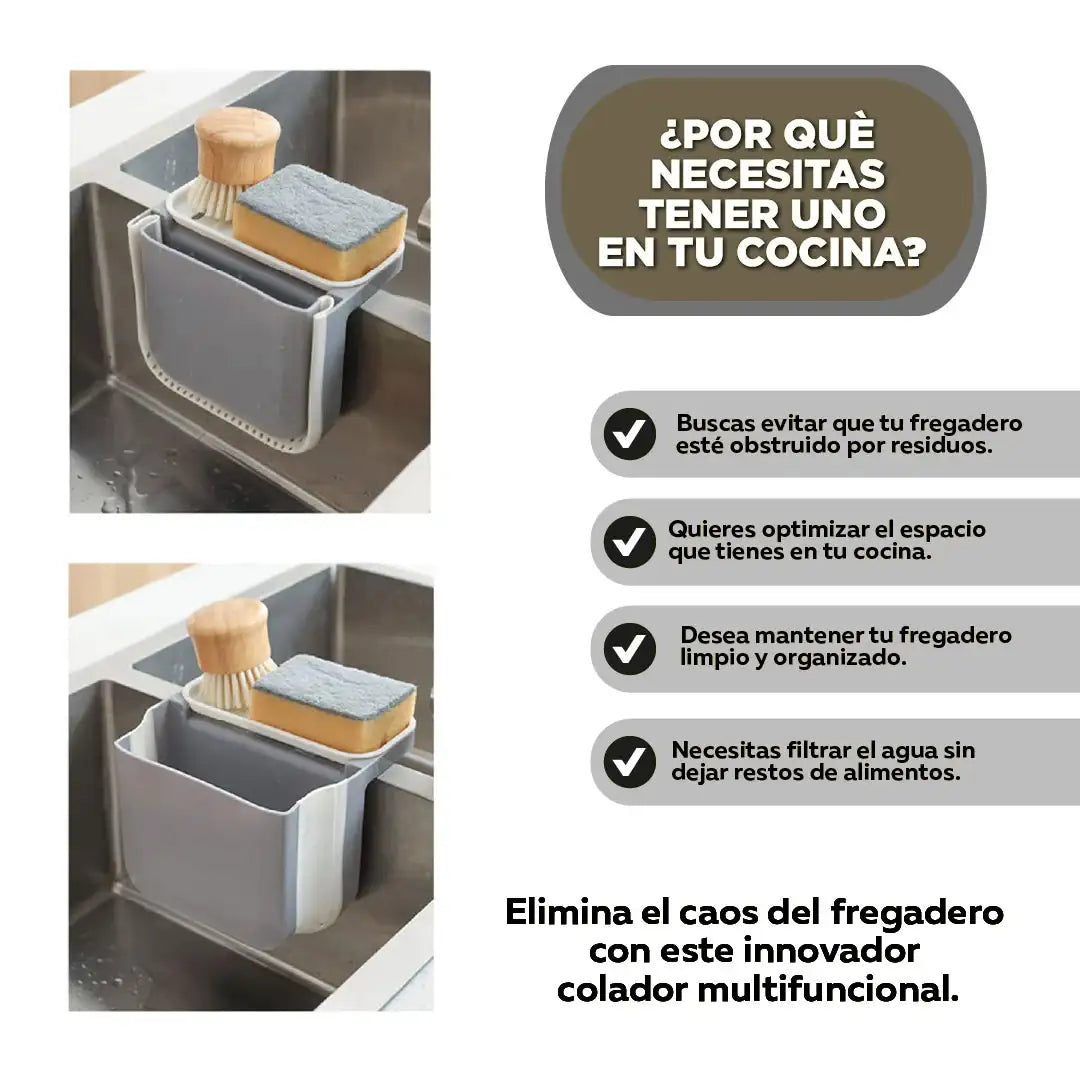 ¿POR QUÈ NECESITAS TENER UNO EN TU COCINA?

Buscas evitar que tu fregadero esté obstruido por residuos.

Quieres optimizar el espacio que tienes en tu cocina.

Desea mantener tu fregadero limpio y organizado.

Necesitas filtrar el agua sin dejar restos de alimentos.

Elimina el caos del fregadero con este innovador colador multifuncional.